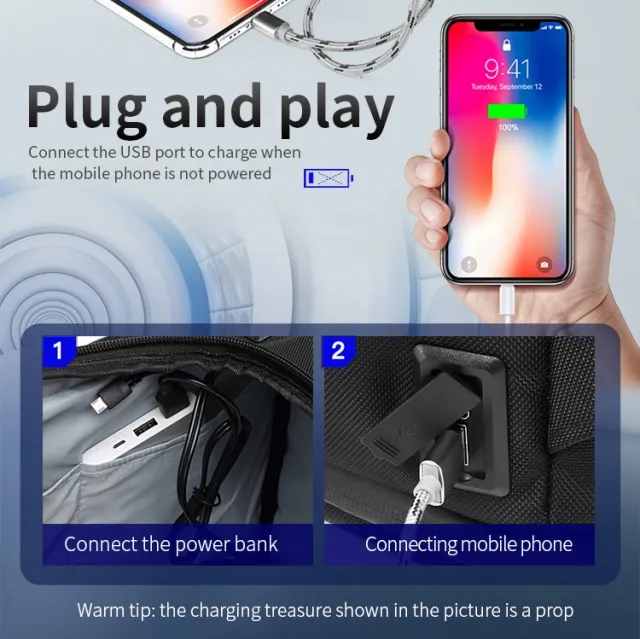 Plug and play
Connect the USB port to charge when the mobile phone is not powered

9:41
Tuesday, September 12
100%

1
Connect the power bank

2
Connecting mobile phone

Warm tip: the charging treasure shown in the picture is a prop